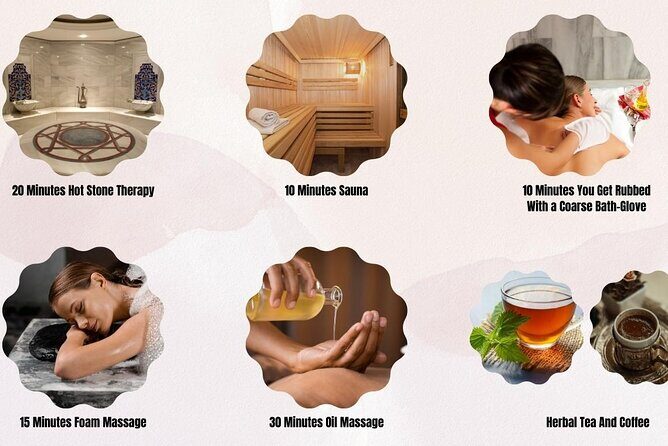 20 Minutes Hot Stone Therapy

10 Minutes Sauna

10 Minutes You Get Rubbed With a Coarse Bath-Glove

15 Minutes Foam Massage

30 Minutes Oil Massage

Herbal Tea And Coffee